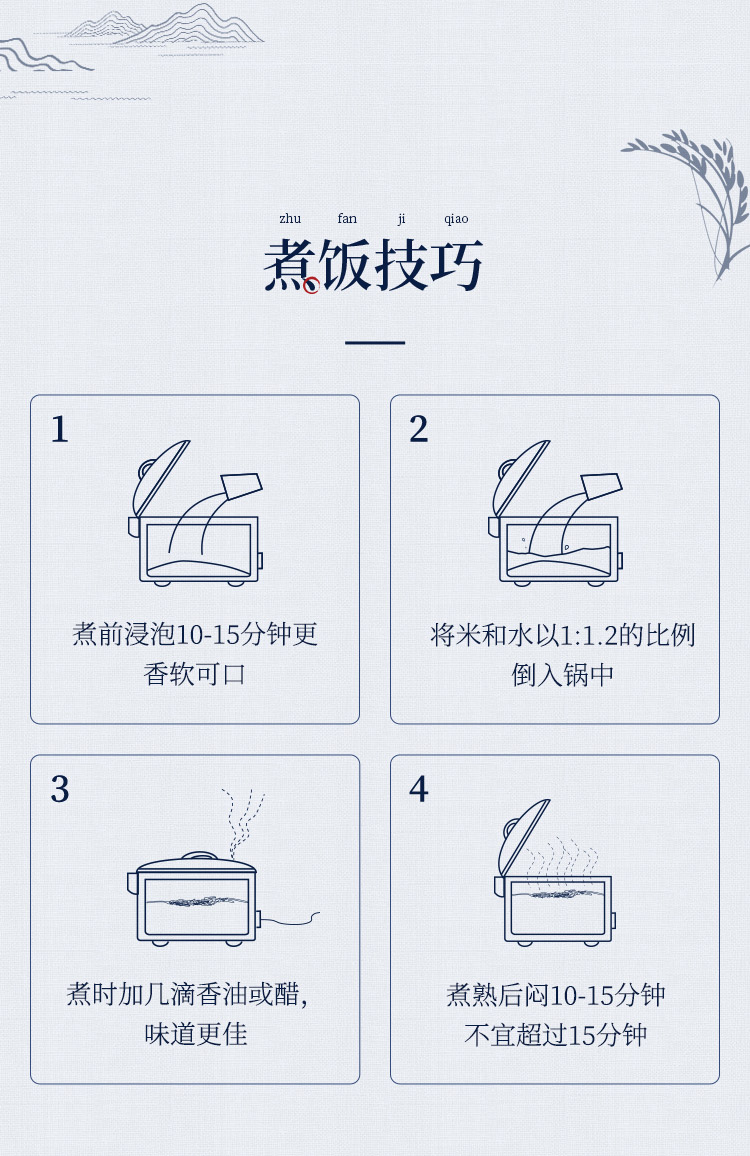 zhu fan ji qiao

煮饭技巧

1

煮前浸泡10-15分钟更香软可口

2

将米和水以1:1.2的比例倒入锅中

3

煮时加几滴香油或醋，味道更佳

4

煮熟后闷10-15分钟不宜超过15分钟